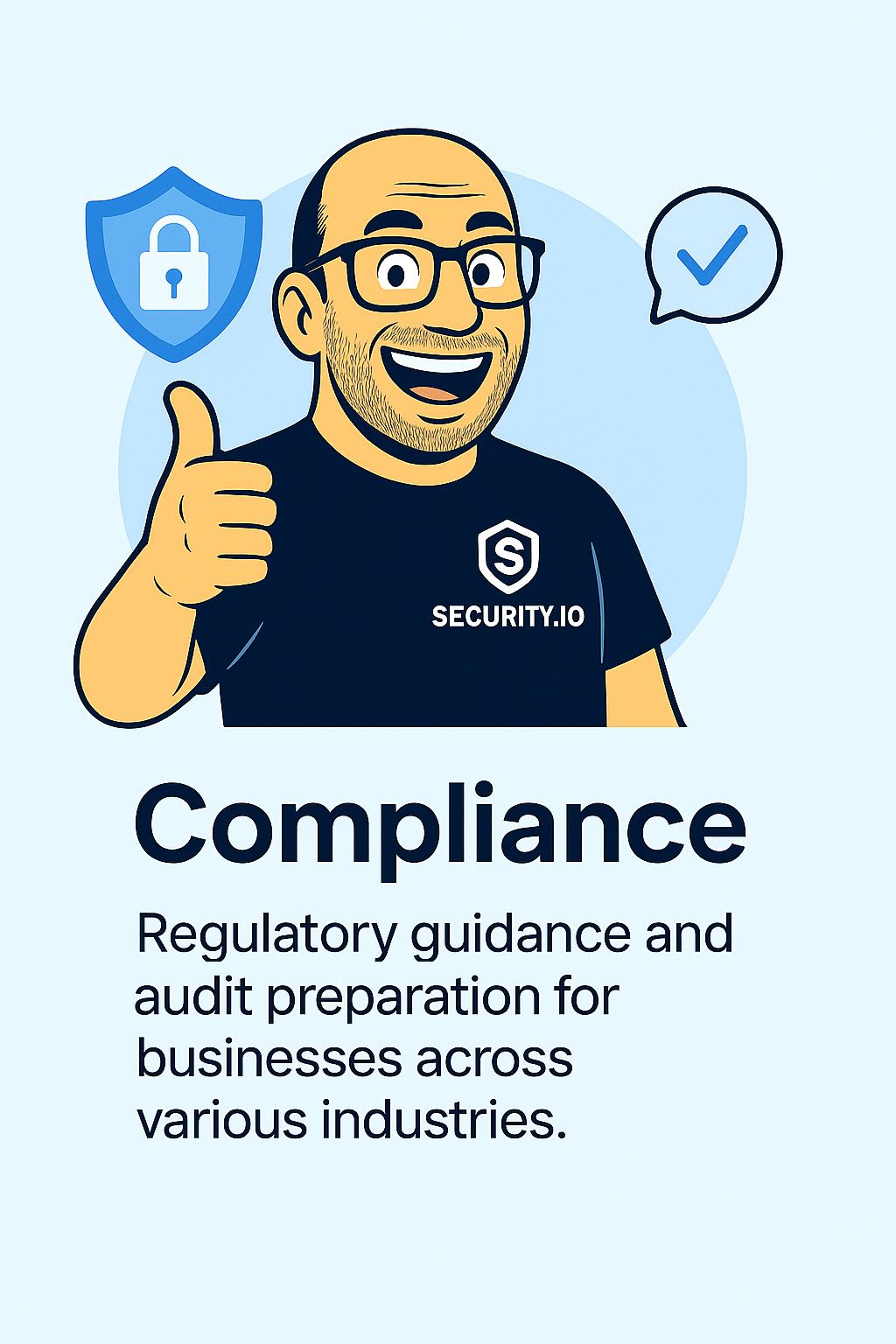 S
SECURITY.IO

Compliance

Regulatory guidance and audit preparation for businesses across various industries.