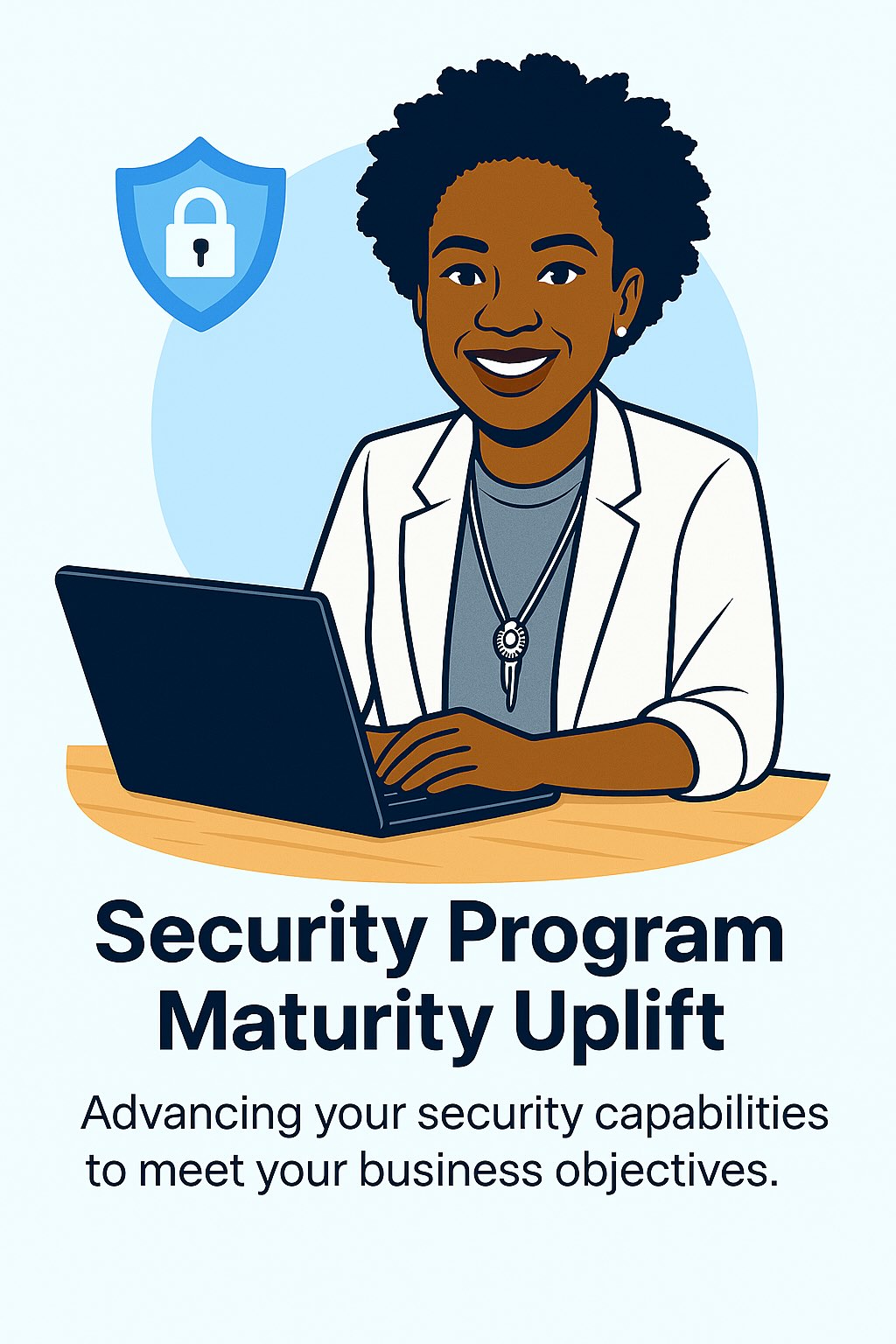 Security Program Maturity Uplift

Advancing your security capabilities to meet your business objectives.